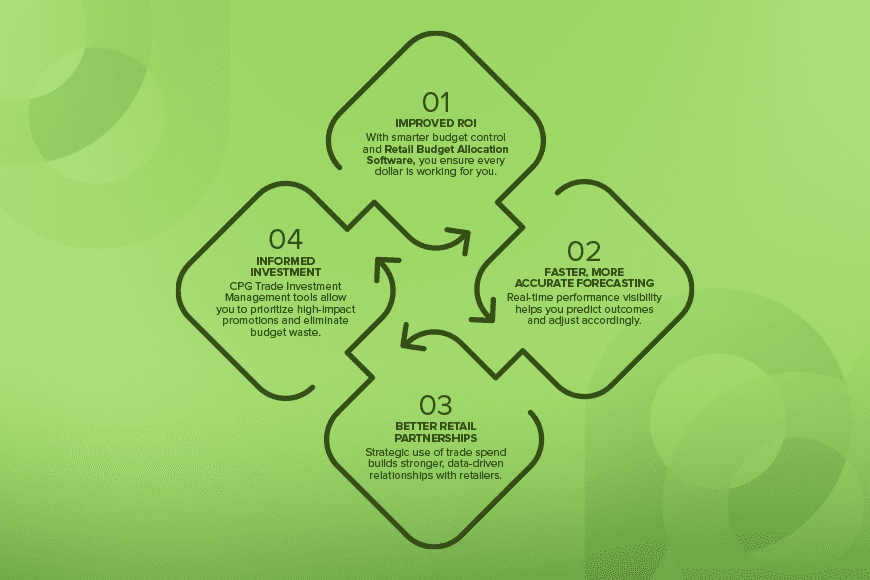 01
IMPROVED ROI
With smarter budget control and Retail Budget Allocation Software, you ensure every dollar is working for you.

02
FASTER, MORE ACCURATE FORECASTING
Real-time performance visibility helps you predict outcomes and adjust accordingly.

03
BETTER RETAIL PARTNERSHIPS
Strategic use of trade spend builds stronger, data-driven relationships with retailers.

04
INFORMED INVESTMENT
CPG Trade Investment Management tools allow you to prioritize high-impact promotions and eliminate budget waste.